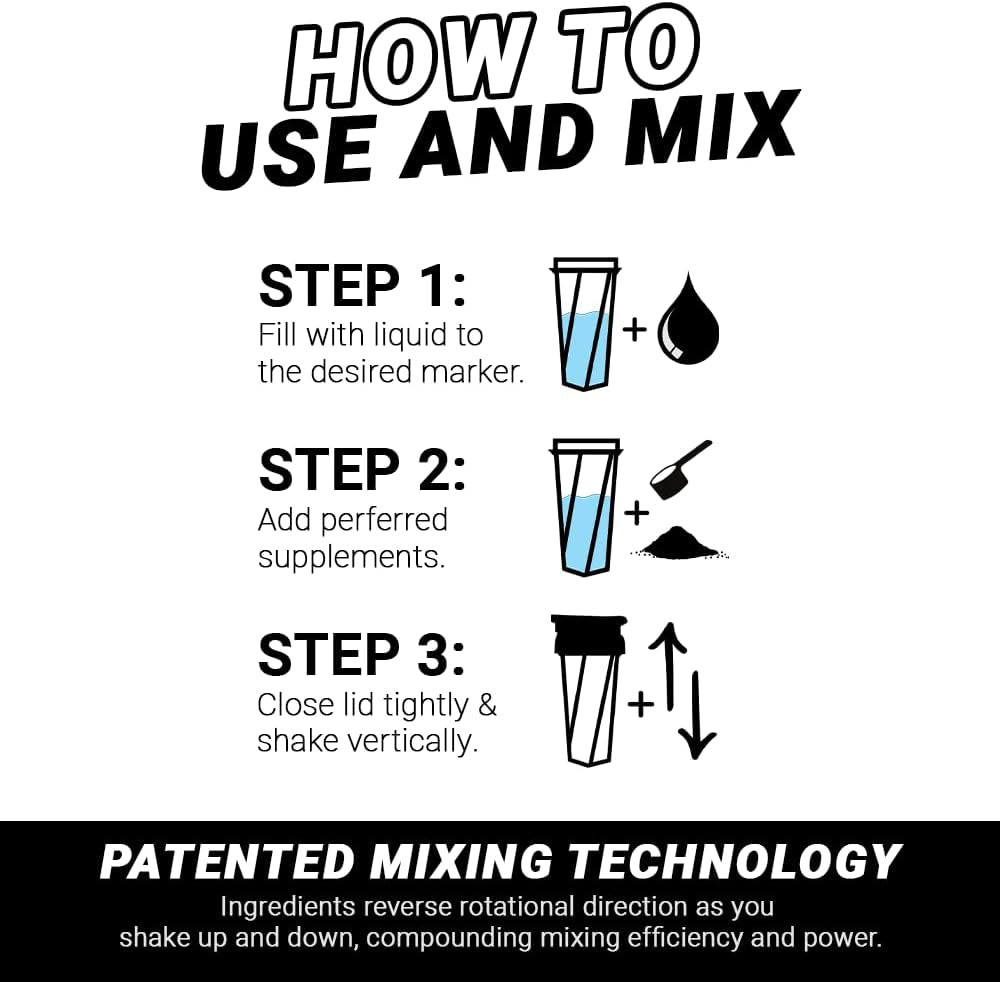 HOW TO
USE AND MIX

STEP 1:
Fill with liquid to the desired marker.

+

STEP 2:
Add perferred supplements.

+

STEP 3:
Close lid tightly & shake vertically.

+

PATENTED MIXING TECHNOLOGY
Ingredients reverse rotational direction as you shake up and down, compounding mixing efficiency and power.