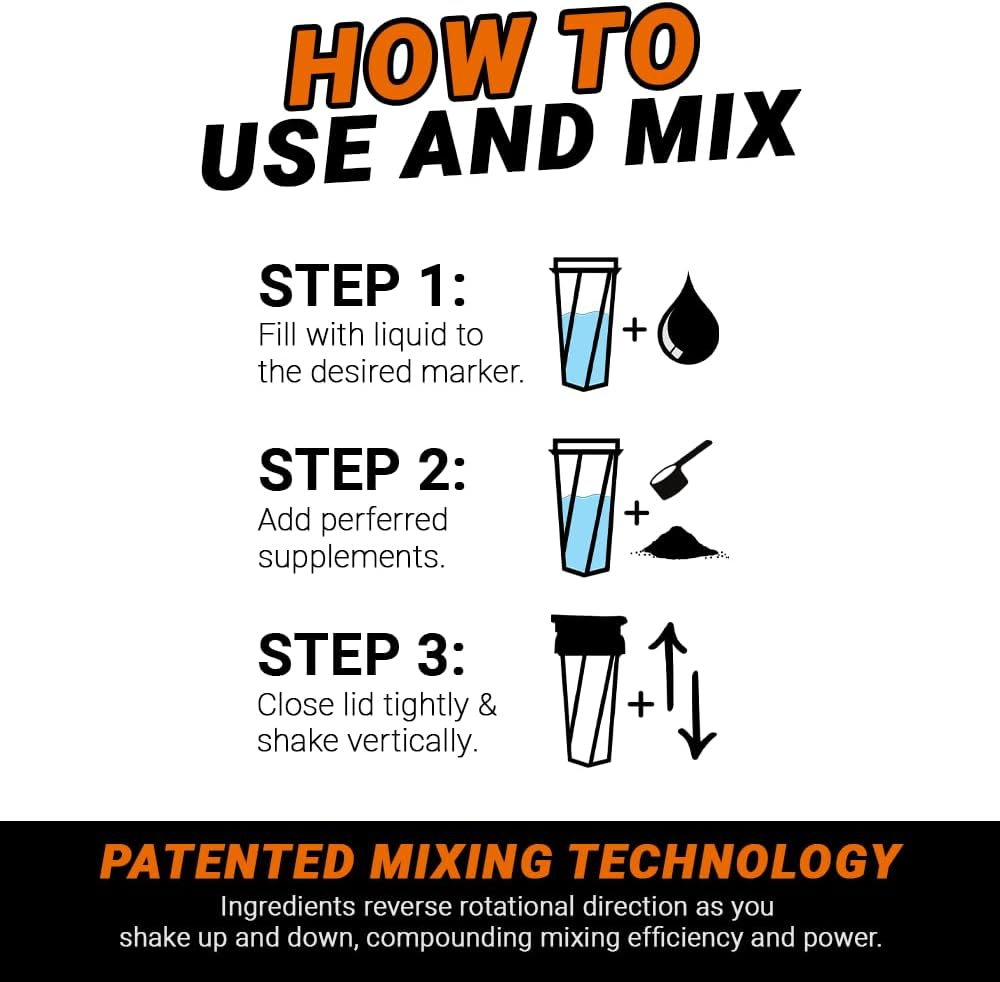 HOW TO
USE AND MIX

STEP 1:
Fill with liquid to the desired marker.

+

STEP 2:
Add perferred supplements.

+

STEP 3:
Close lid tightly & shake vertically.

+

PATENTED MIXING TECHNOLOGY
Ingredients reverse rotational direction as you shake up and down, compounding mixing efficiency and power.